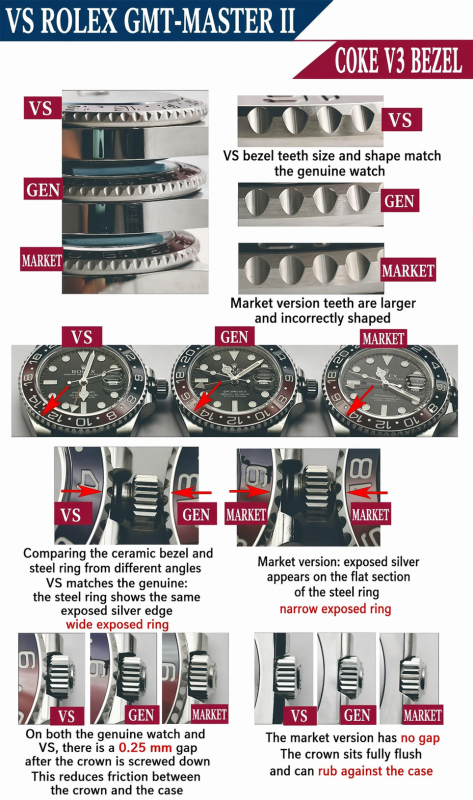 VS ROLEX GMT-MASTER II

COKE V3 BEZEL

VS

GEN

MARKET

VS

VS bezel teeth size and shape match the genuine watch

GEN

MARKET

Market version teeth are larger and incorrectly shaped

VS

GEN

MARKET

VS

GEN

MARKET

MARKET

Comparing the ceramic bezel and steel ring from different angles
VS matches the genuine: the steel ring shows the same exposed silver edge
wide exposed ring

Market version: exposed silver appears on the flat section of the steel ring
narrow exposed ring

VS

GEN

MARKET

VS

GEN

MARKET

On both the genuine watch and VS, there is a 0.25 mm gap after the crown is screwed down
This reduces friction between the crown and the case

The market version has no gap
The crown sits fully flush
and can rub against the case